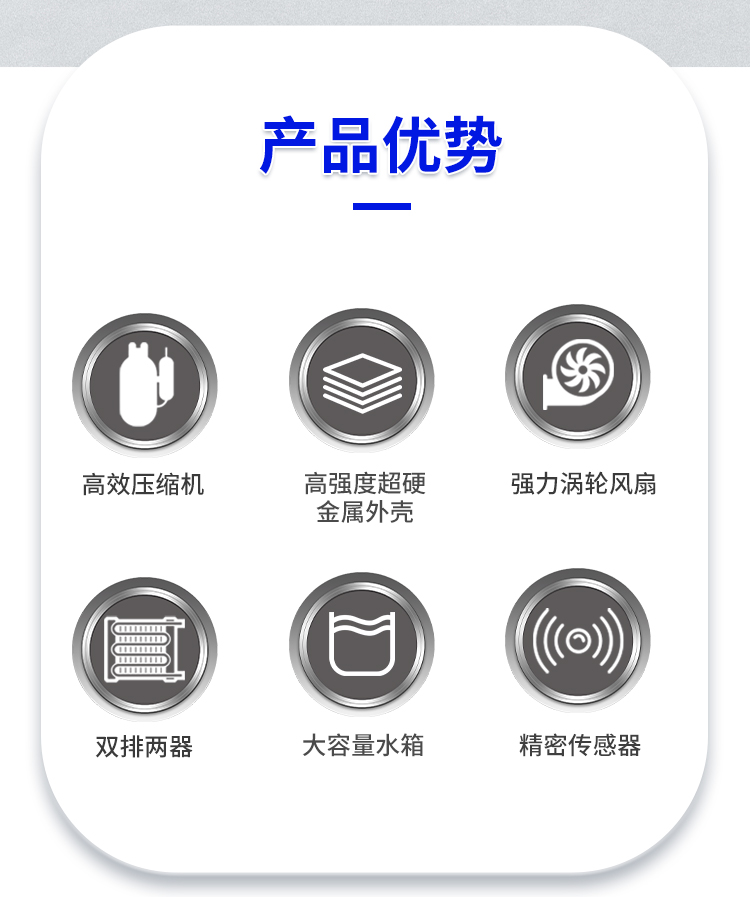 产品优势

高效压缩机

高强度超硬
金属外壳

强力涡轮风扇

双排两器

大容量水箱

精密传感器